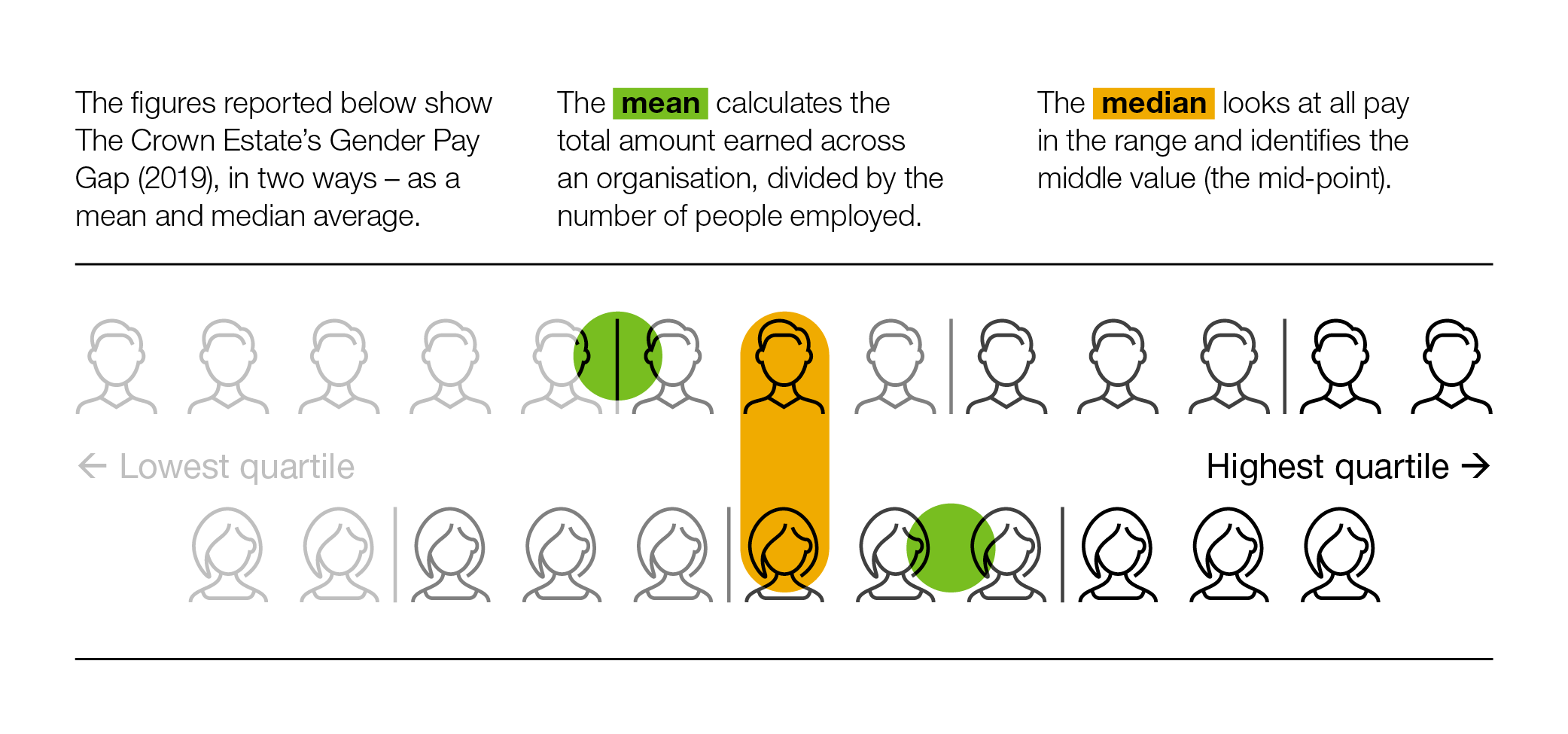 The figures reported below show The Crown Estate's Gender Pay Gap (2019), in two ways – as a mean and median average.

The mean calculates the total amount earned across an organisation, divided by the number of people employed.

The median looks at all pay in the range and identifies the middle value (the mid-point).

← Lowest quartile

Highest quartile →