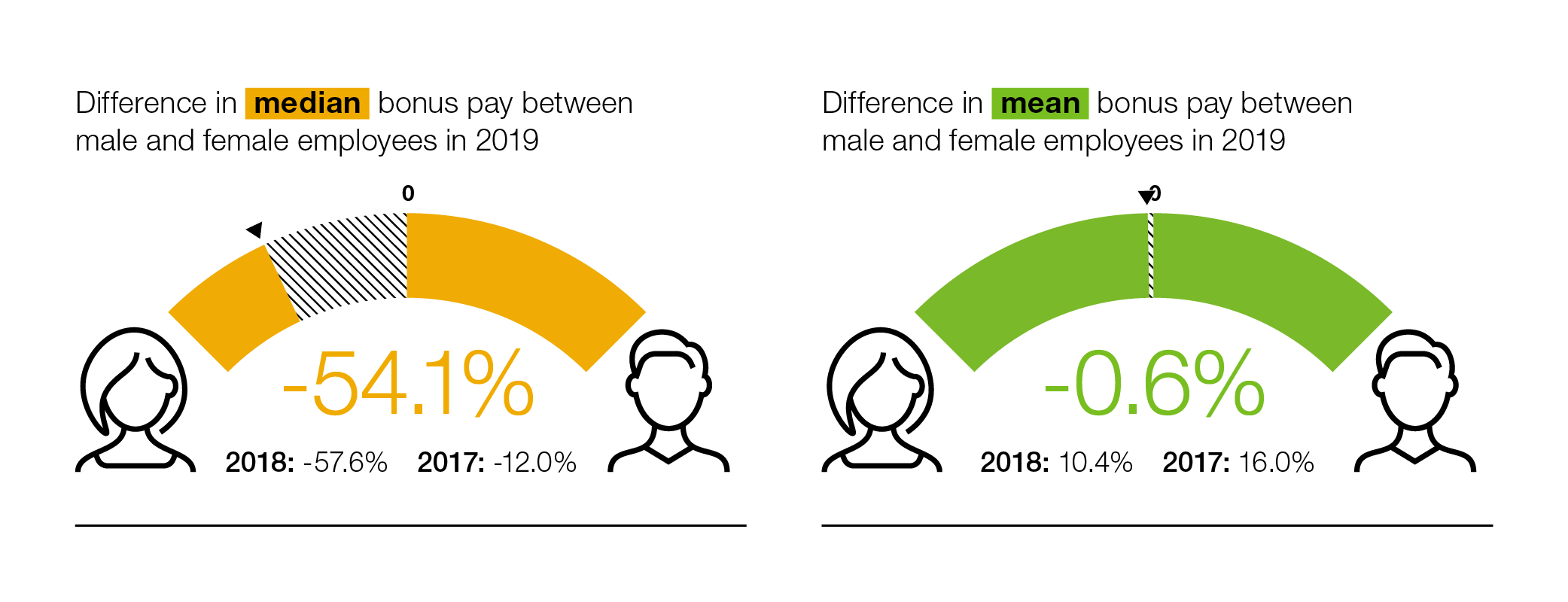 Difference in median bonus pay between male and female employees in 2019

0

-54.1%

2018: -57.6% 2017: -12.0%

Difference in mean bonus pay between male and female employees in 2019

0

-0.6%

2018: 10.4% 2017: 16.0%