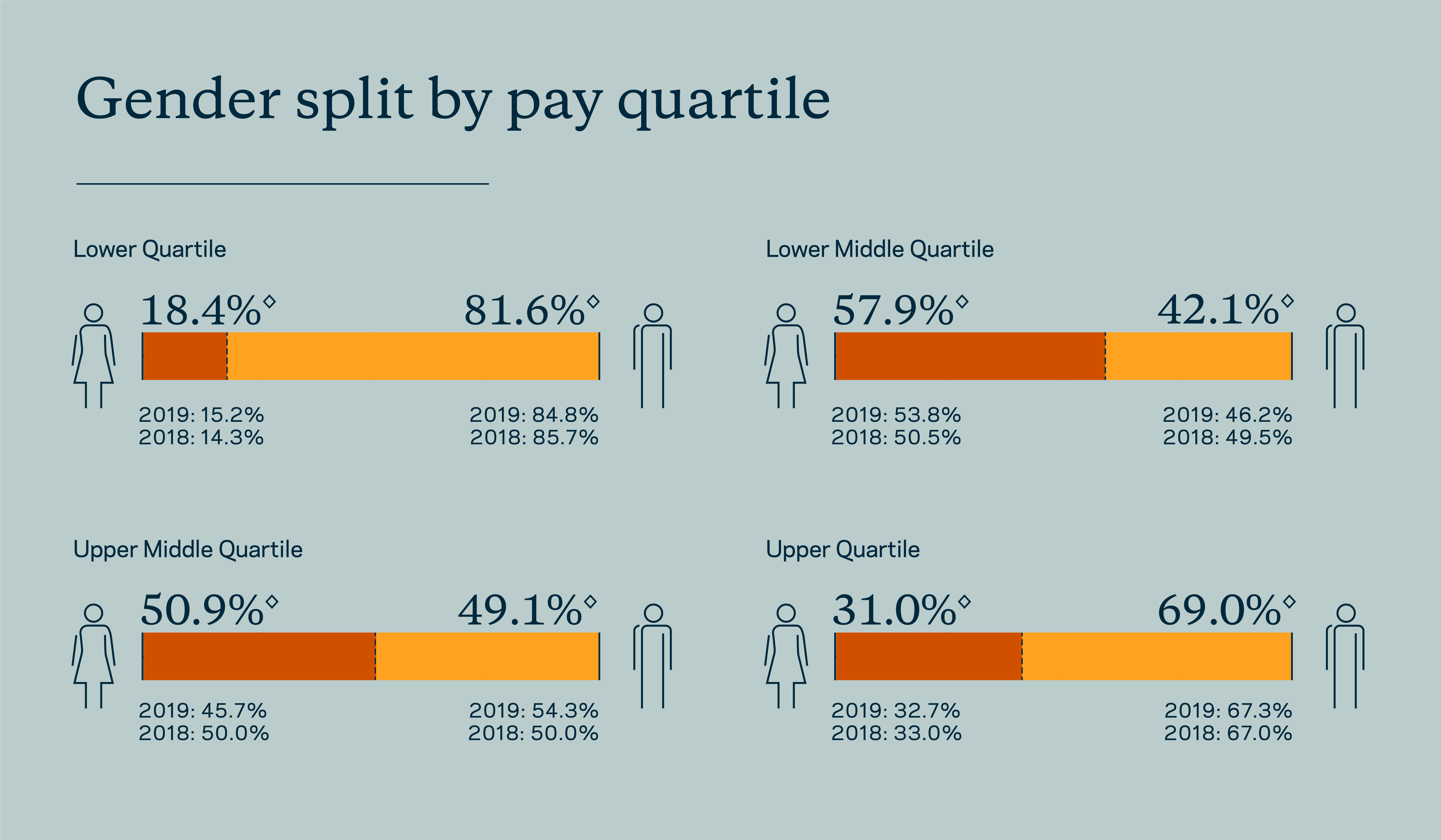 Gender split by pay quartile

Lower Quartile

18.4%◊ 81.6%◊

2019: 15.2%
2018: 14.3%

2019: 84.8%
2018: 85.7%

Lower Middle Quartile

57.9%◊ 42.1%◊

2019: 53.8%
2018: 50.5%

2019: 46.2%
2018: 49.5%

Upper Middle Quartile

50.9%◊ 49.1%◊

2019: 45.7%
2018: 50.0%

2019: 54.3%
2018: 50.0%

Upper Quartile

31.0%◊ 69.0%◊

2019: 32.7%
2018: 33.0%

2019: 67.3%
2018: 67.0%